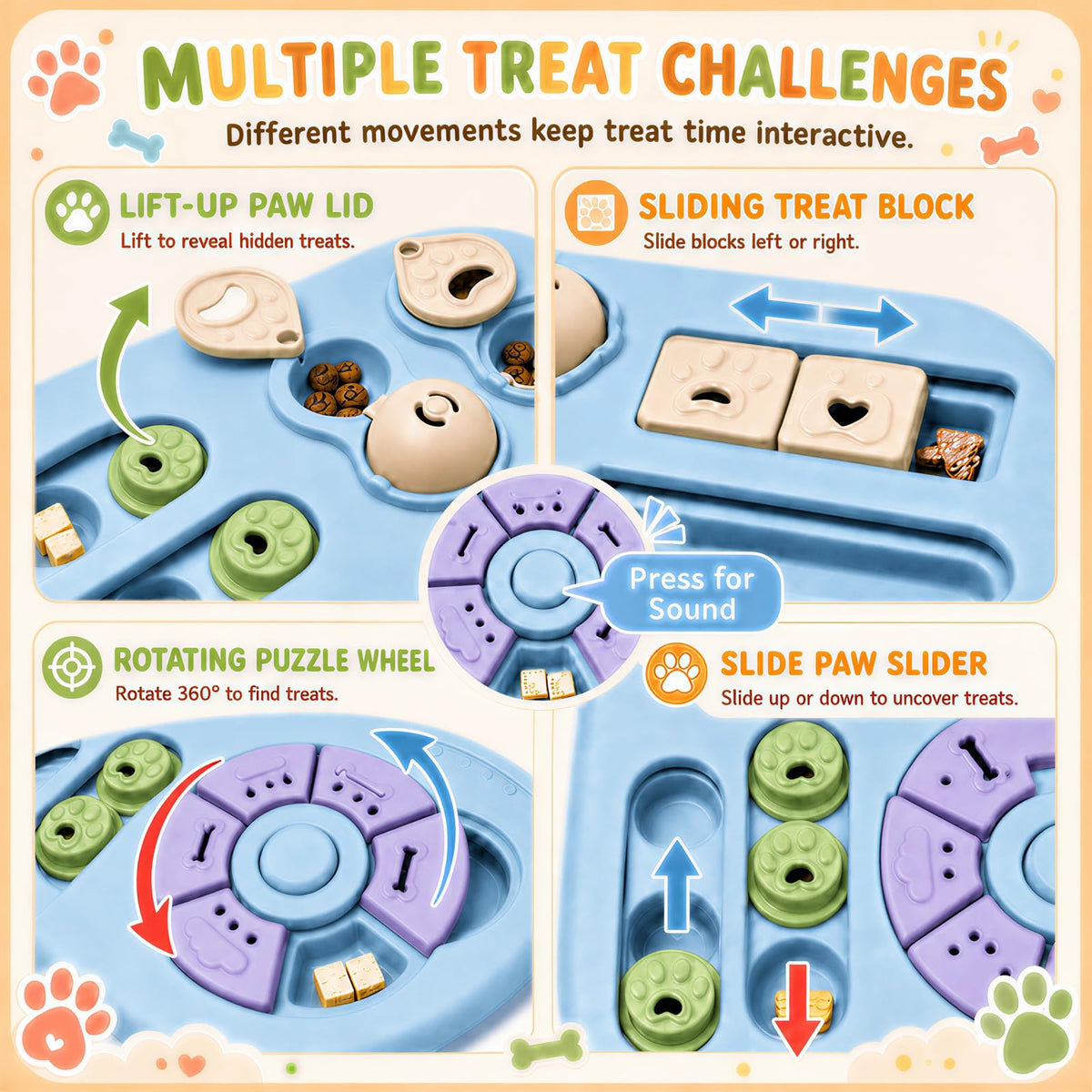 MULTIPLE TREAT CHALLENGES

Different movements keep treat time interactive.

LIFT-UP PAW LID

Lift to reveal hidden treats.

SLIDING TREAT BLOCK

Slide blocks left or right.

Press for Sound

ROTATING PUZZLE WHEEL

Rotate 360° to find treats.

SLIDE PAW SLIDER

Slide up or down to uncover treats.