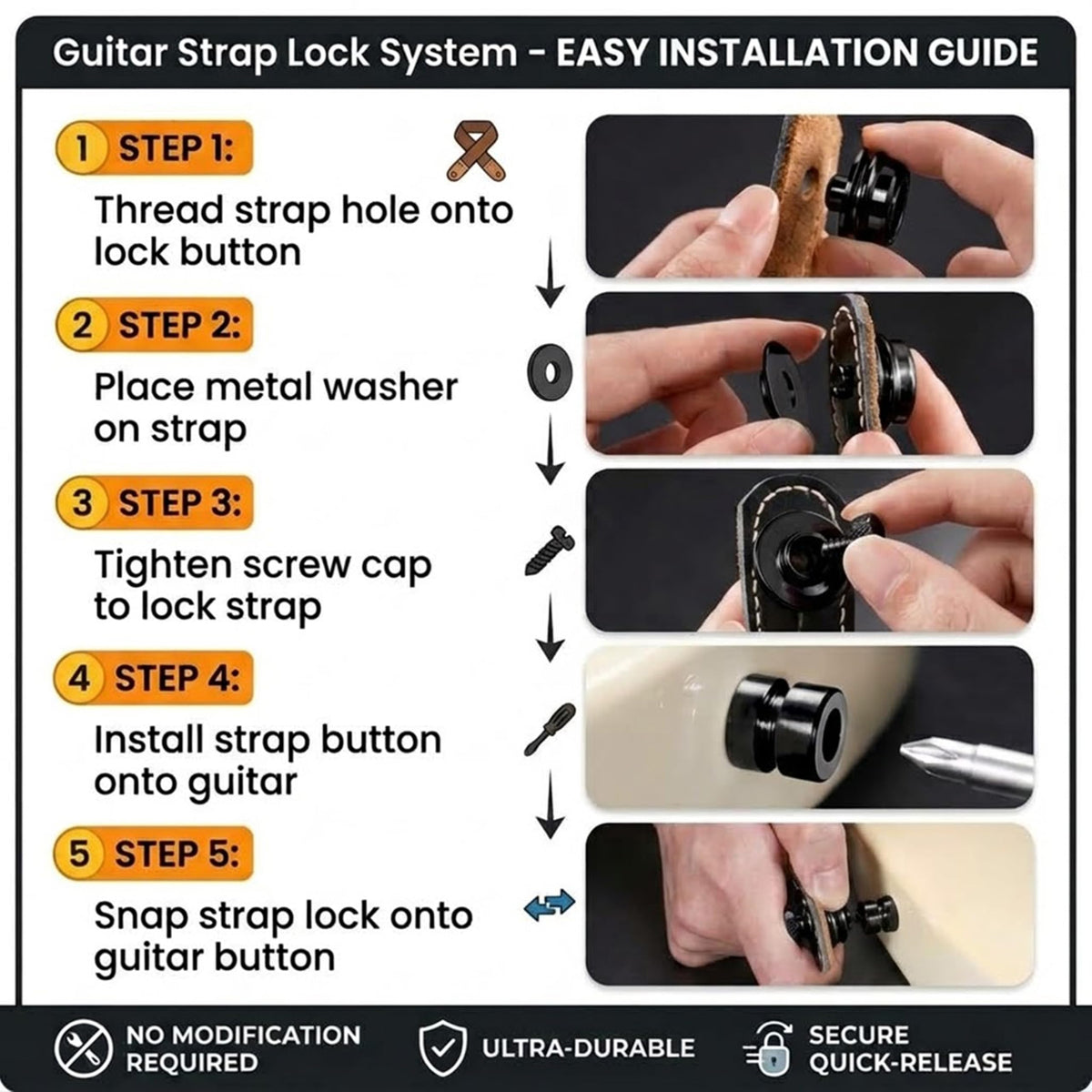 Guitar Strap Lock System - EASY INSTALLATION GUIDE

1 STEP 1:
Thread strap hole onto lock button

2 STEP 2:
Place metal washer on strap

3 STEP 3:
Tighten screw cap to lock strap

4 STEP 4:
Install strap button onto guitar

5 STEP 5:
Snap strap lock onto guitar button

NO MODIFICATION REQUIRED

ULTRA-DURABLE

SECURE QUICK-RELEASE