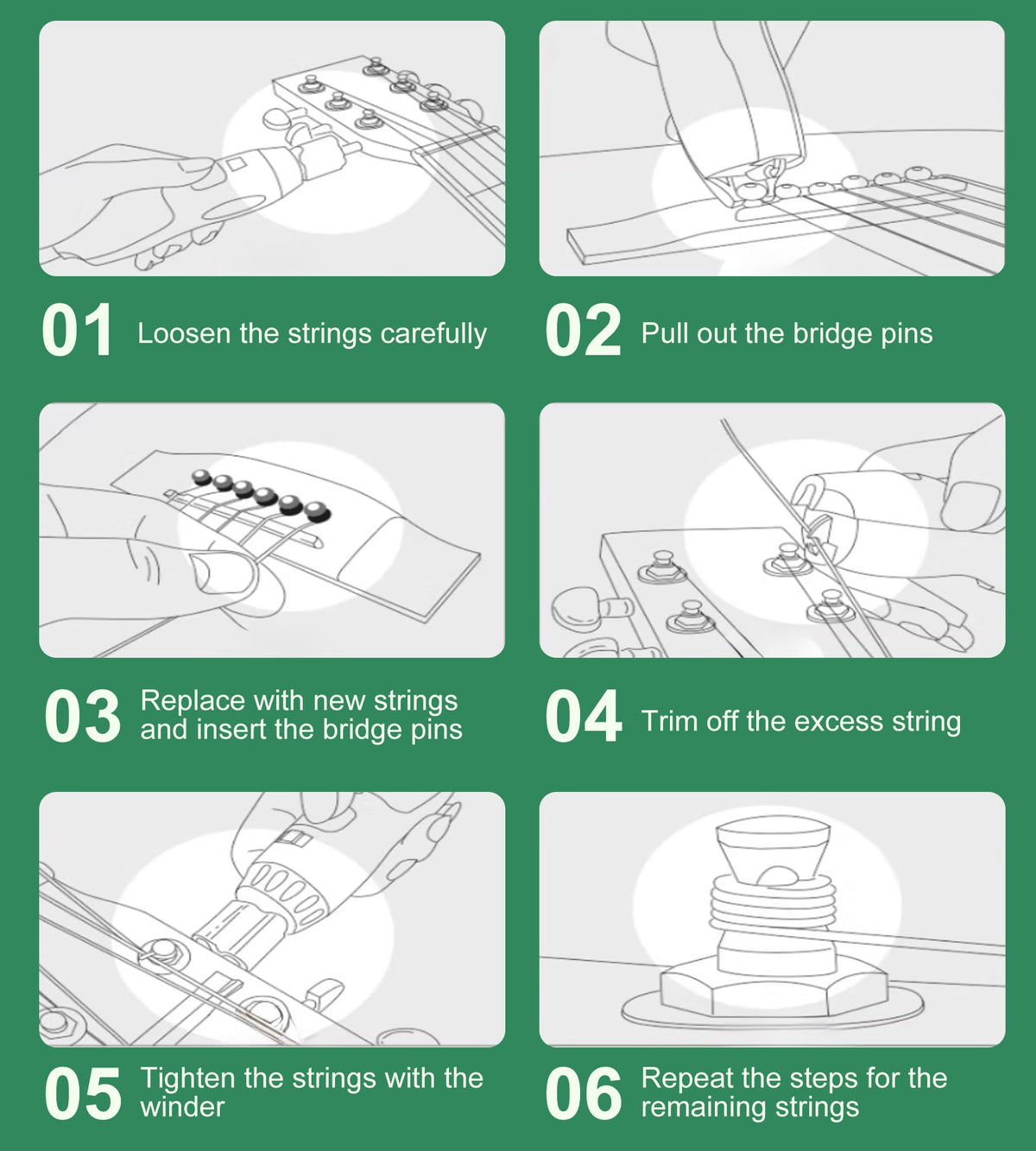 01 Loosen the strings carefully

02 Pull out the bridge pins

03 Replace with new strings and insert the bridge pins

04 Trim off the excess string

05 Tighten the strings with the winder

06 Repeat the steps for the remaining strings