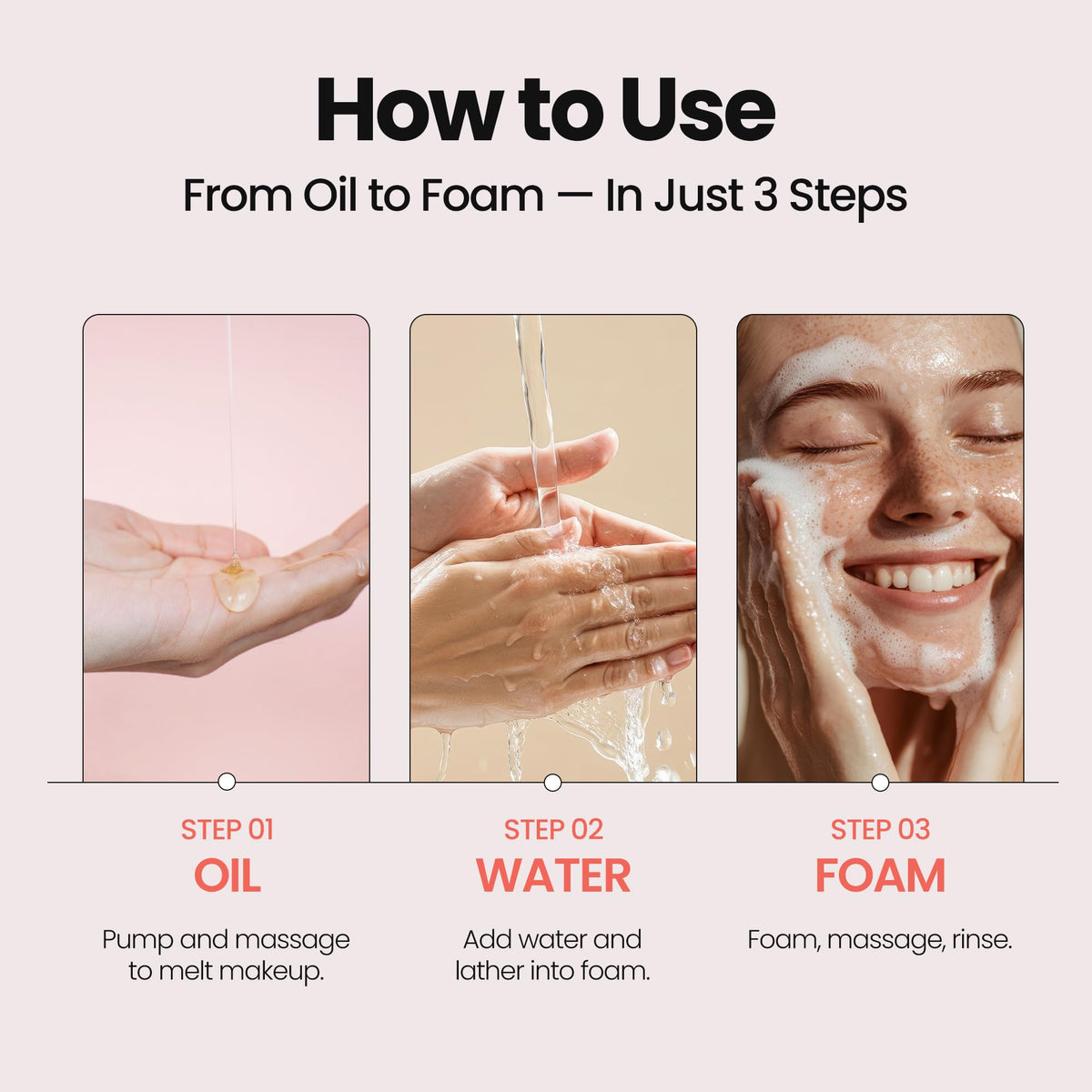 How to Use

From Oil to Foam — In Just 3 Steps

STEP 01
OIL
Pump and massage to melt makeup.

STEP 02
WATER
Add water and lather into foam.

STEP 03
FOAM
Foam, massage, rinse.