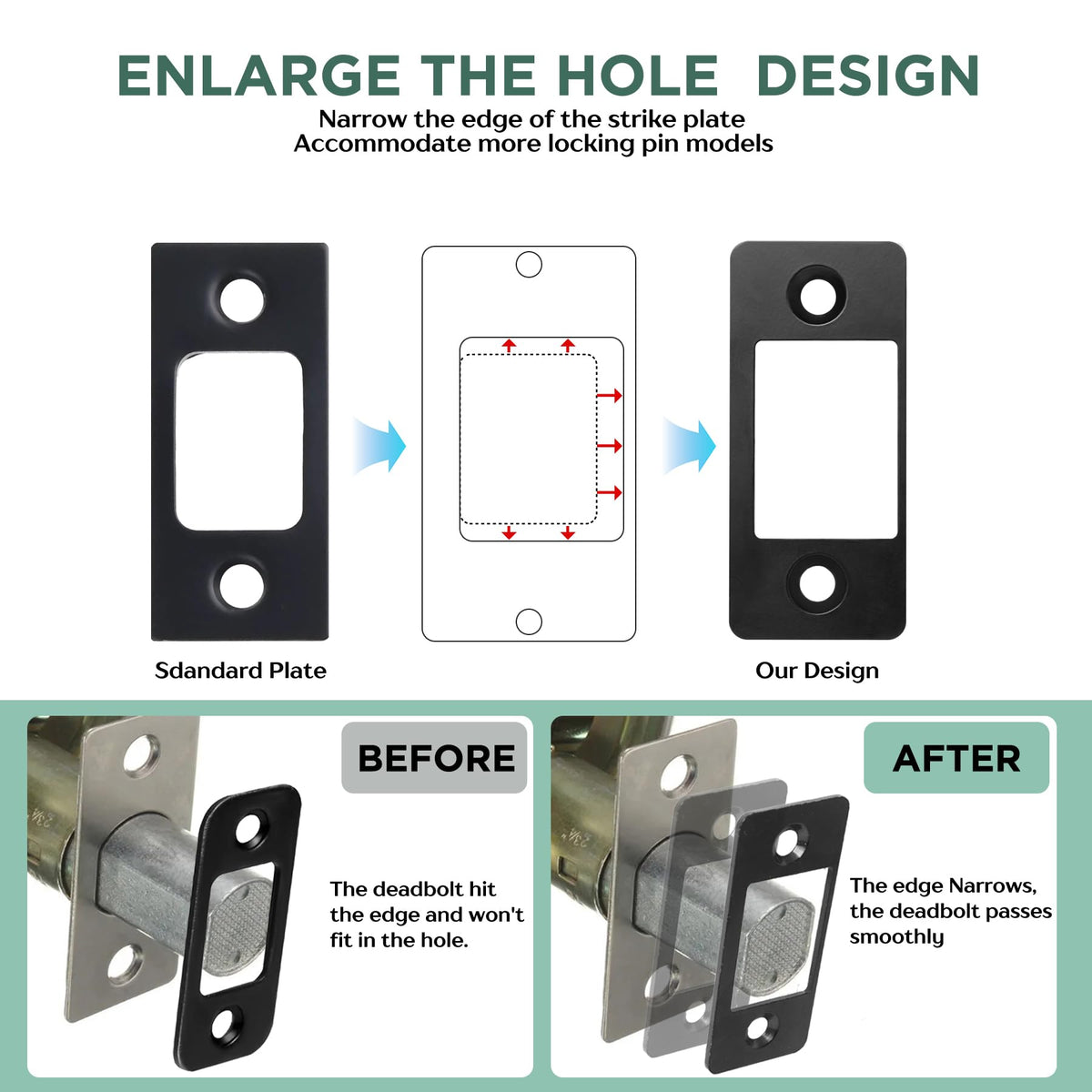 ENLARGE THE HOLE DESIGN

Narrow the edge of the strike plate
Accommodate more locking pin models

Sdandard Plate

Our Design

BEFORE

The deadbolt hit the edge and won't fit in the hole.

AFTER

The edge Narrows, the deadbolt passes smoothly