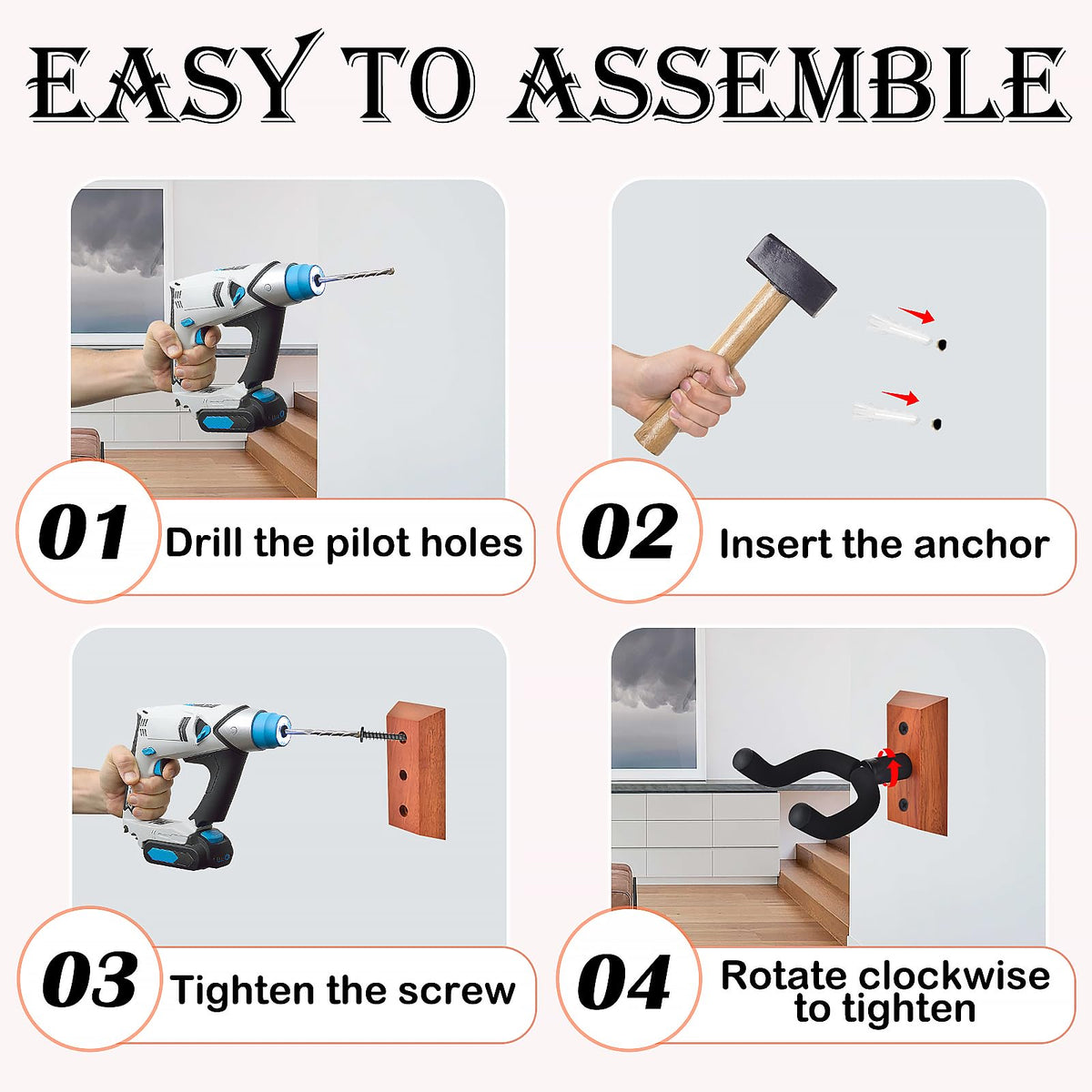 EASY TO ASSEMBLE

01 Drill the pilot holes

02 Insert the anchor

03 Tighten the screw

04 Rotate clockwise to tighten