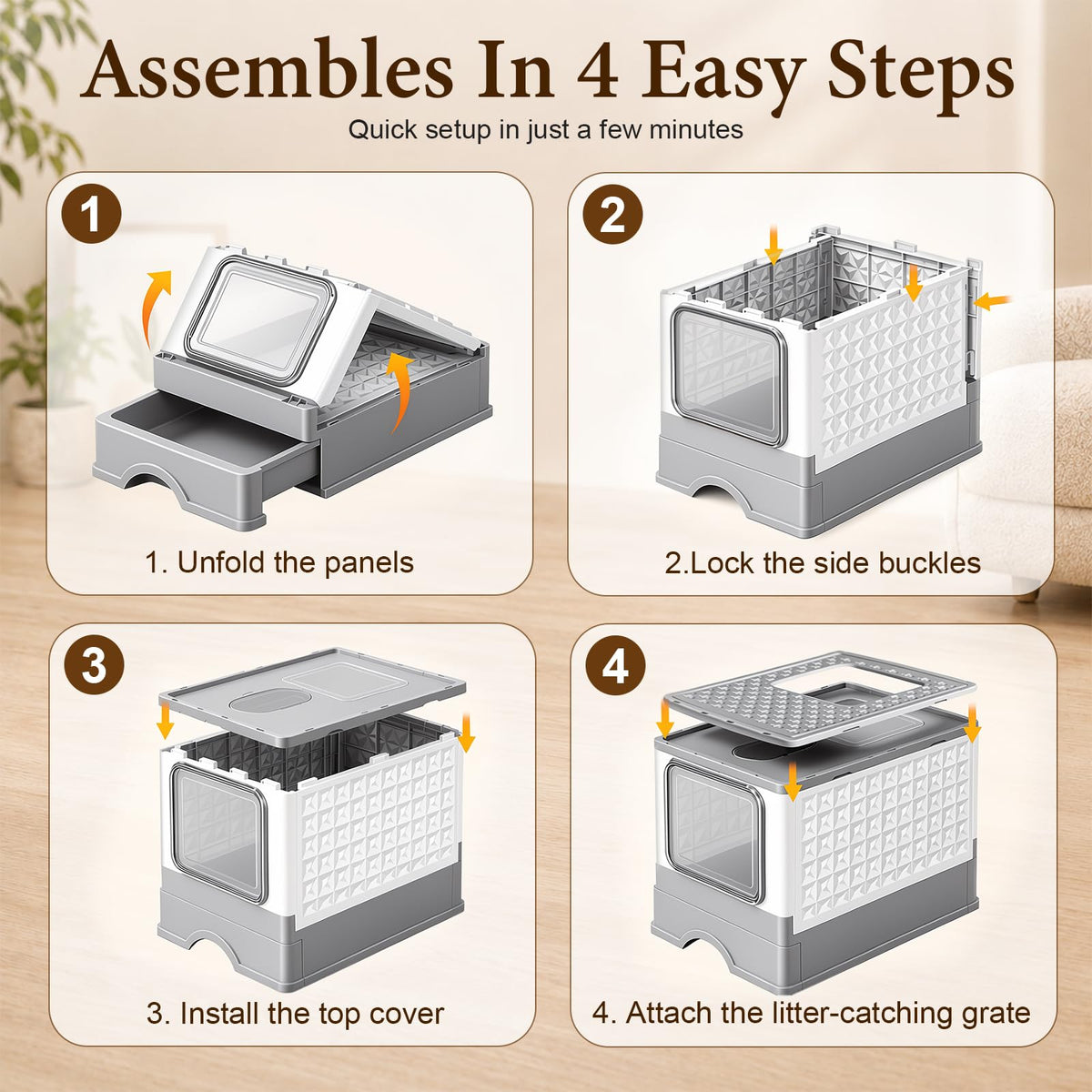 Assembles In 4 Easy Steps
Quick setup in just a few minutes

1
1. Unfold the panels

2
2.Lock the side buckles

3
3. Install the top cover

4
4. Attach the litter-catching grate