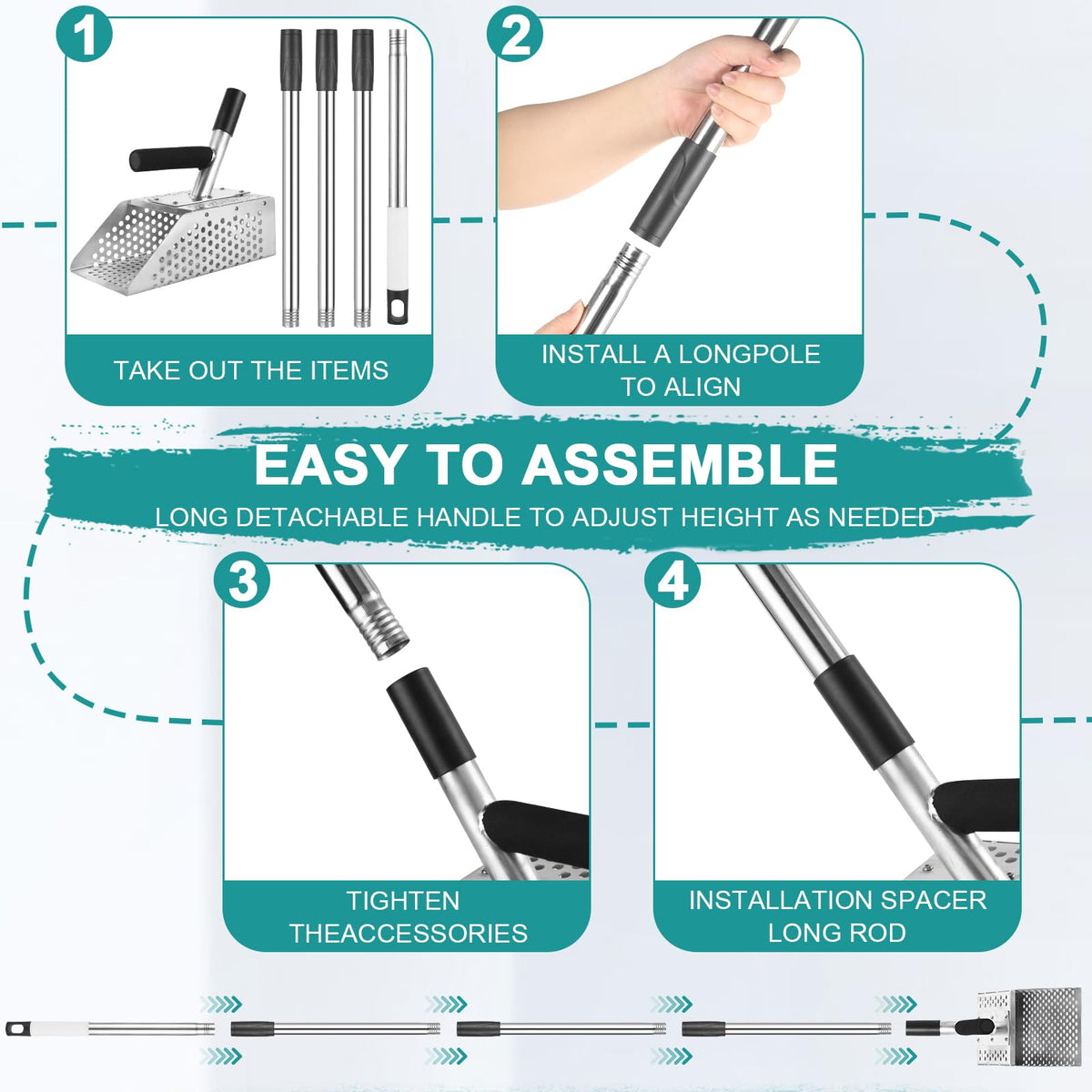 1

TAKE OUT THE ITEMS

2

INSTALL A LONGPOLE TO ALIGN

EASY TO ASSEMBLE

LONG DETACHABLE HANDLE TO ADJUST HEIGHT AS NEEDED

3

TIGHTEN THEACCESSORIES

4

INSTALLATION SPACER LONG ROD