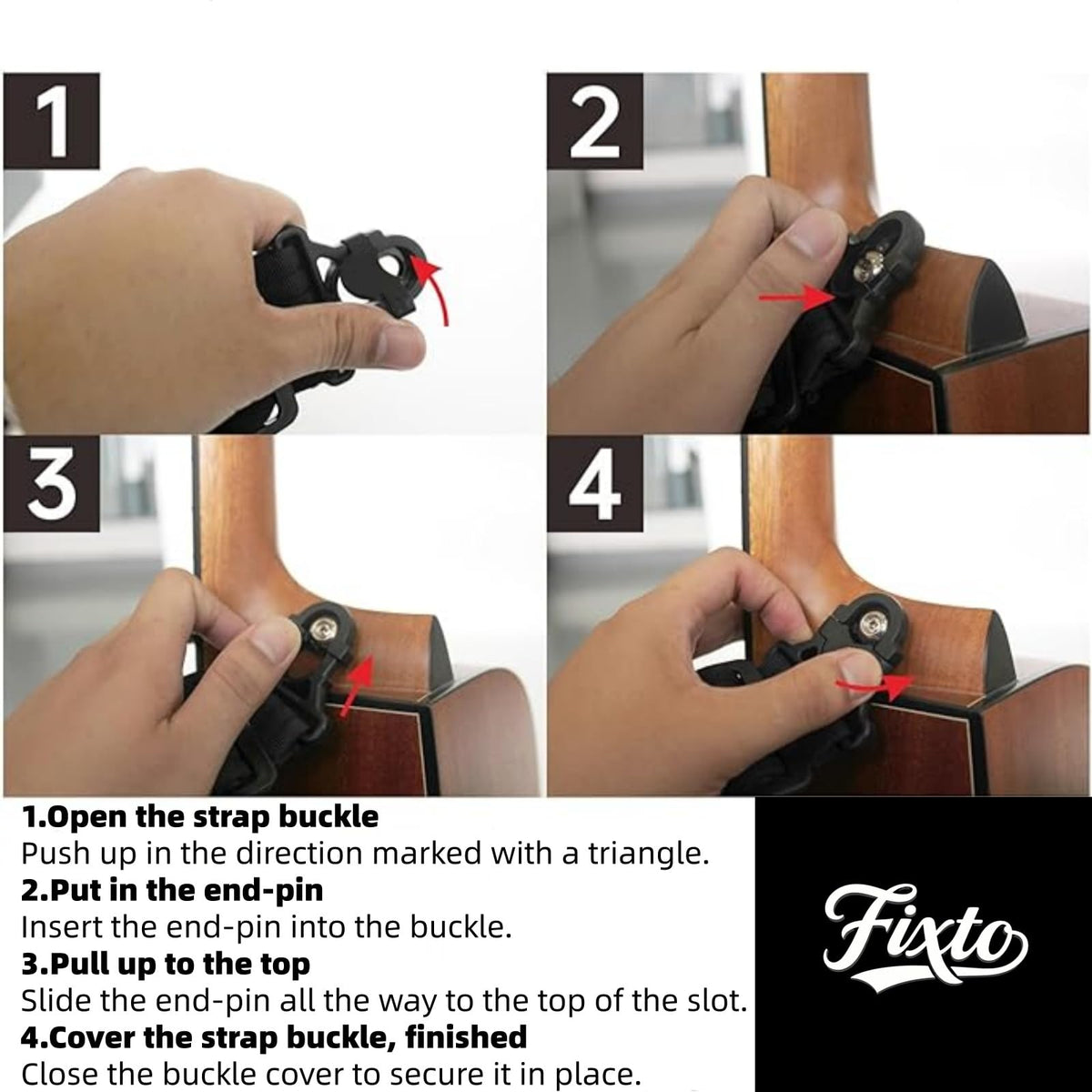 1

2

3

4

1.Open the strap buckle
Push up in the direction marked with a triangle.
2.Put in the end-pin
Insert the end-pin into the buckle.
3.Pull up to the top
Slide the end-pin all the way to the top of the slot.
4.Cover the strap buckle, finished
Close the buckle cover to secure it in place.

Fixto